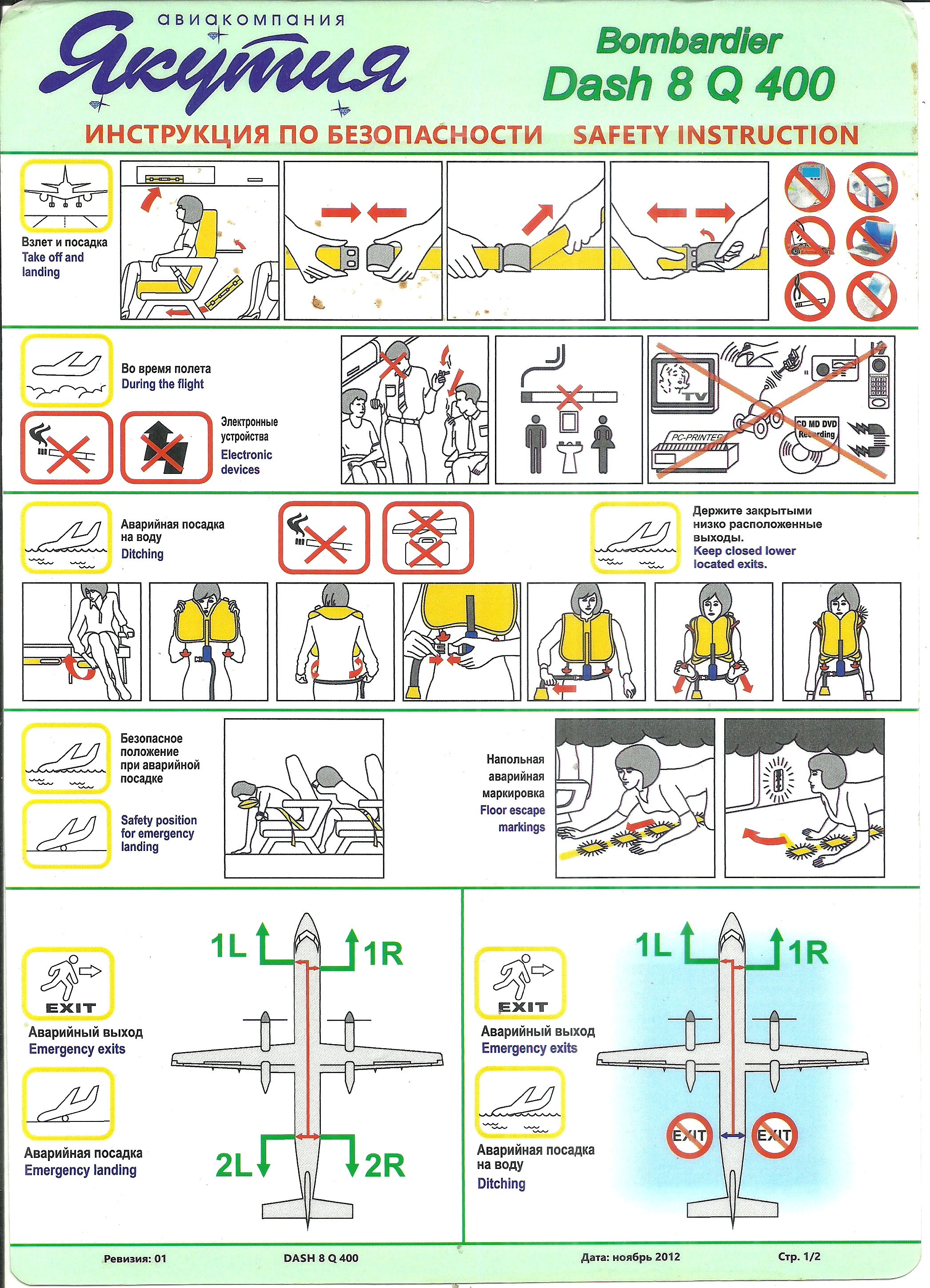 авиакомпания
Якутия

Bombardier
Dash 8 Q 400

ИНСТРУКЦИЯ ПО БЕЗОПАСНОСТИ SAFETY INSTRUCTION

Взлет и посадка
Take off and landing

Во время полета
During the flight

Электронные устройства
Electronic devices

TV
PC-PRINTER
CD MD DVD Recording

Аварийная посадка на воду
Ditching

Держите закрытыми низко расположенные выходы.
Keep closed lower located exits.

Безопасное положение при аварийной посадке

Safety position for emergency landing

Напольная аварийная маркировка
Floor escape markings

EXIT
Аварийный выход
Emergency exits

Аварийная посадка
Emergency landing

1L 1R
2L 2R

EXIT
Аварийный выход
Emergency exits

Аварийная посадка на воду
Ditching

1L 1R
EXIT EXIT

Ревизия: 01 DASH 8 Q 400 Дата: ноябрь 2012 Стр. 1/2