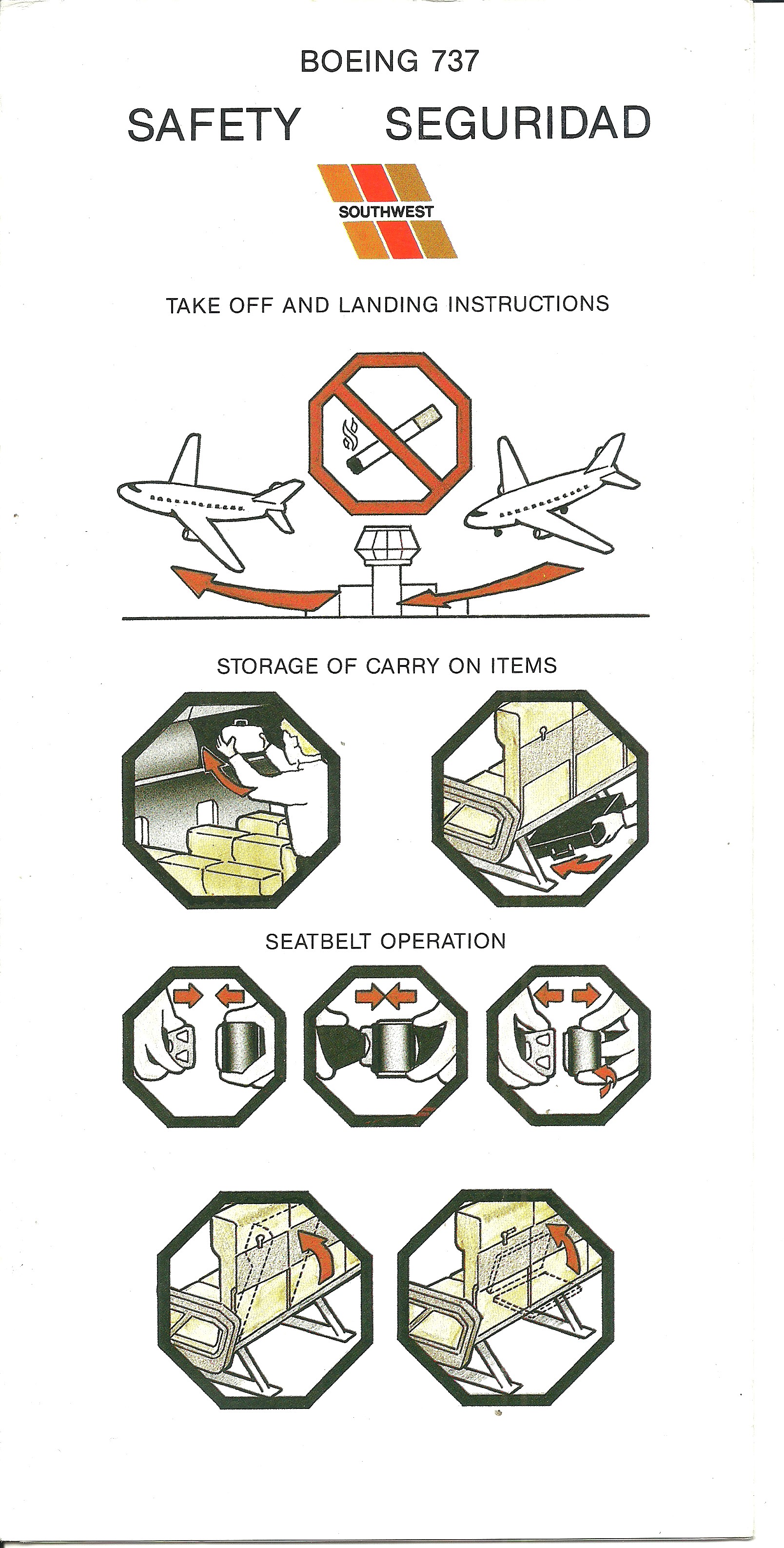 BOEING 737

SAFETY SEGURIDAD

SOUTHWEST

TAKE OFF AND LANDING INSTRUCTIONS

STORAGE OF CARRY ON ITEMS

SEATBELT OPERATION