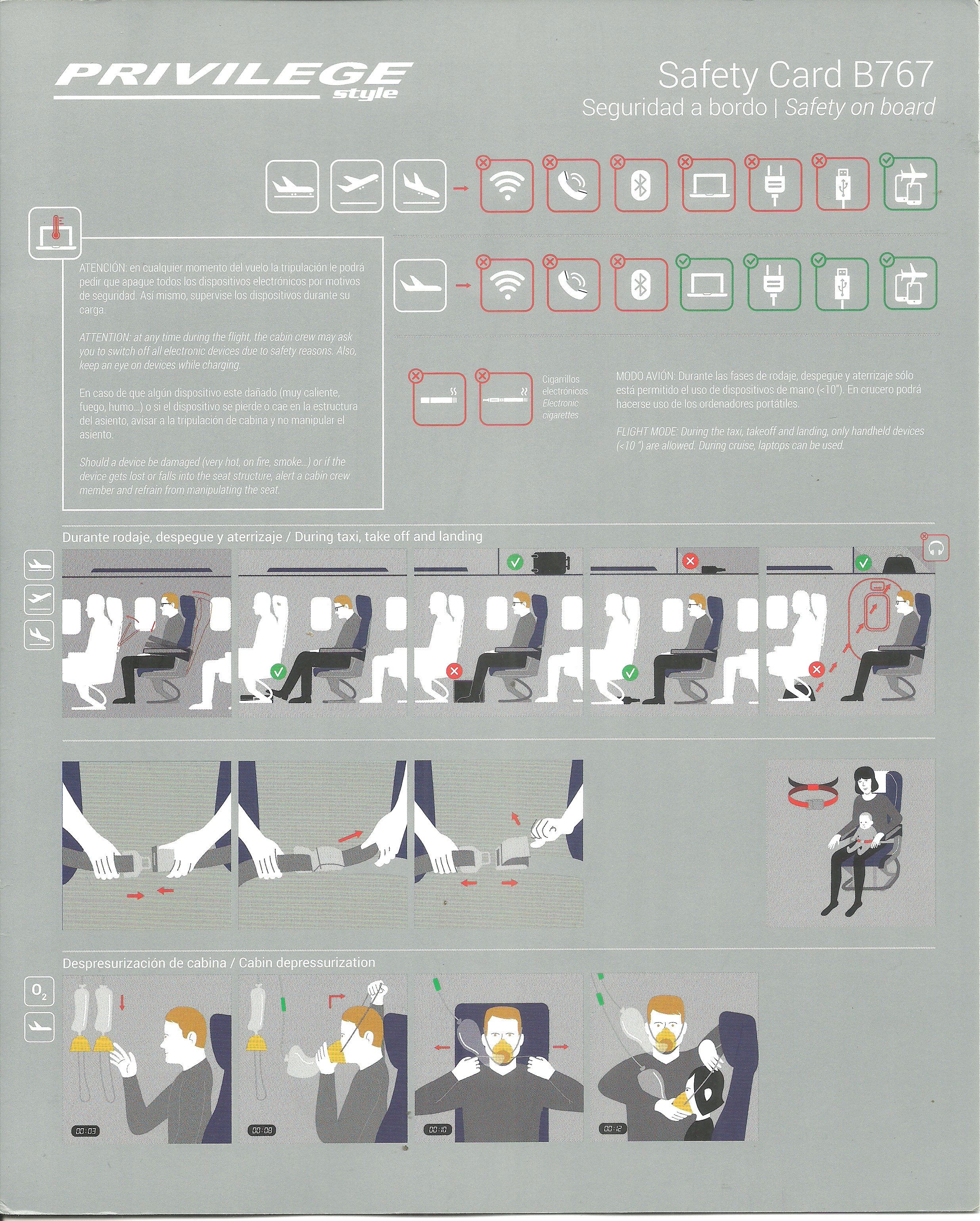 PRIVILEGE style

Safety Card B767
Seguridad a bordo | Safety on board

ATENCIÓN: en cualquier momento del vuelo la tripulación le podrá pedir que apague todos los dispositivos electrónicos por motivos de seguridad. Así mismo, supervise los dispositivos durante su carga.

ATTENTION: at any time during the flight, the cabin crew may ask you to switch off all electronic devices due to safety reasons. Also, keep an eye on devices while charging.

En caso de que algún dispositivo este dañado (muy caliente, fuego, humo...) o si el dispositivo se pierde o cae en la estructura del asiento, avisar a la tripulación de cabina y no manipular el asiento.

Should a device be damaged (very hot, on fire, smoke...) or if the device gets lost or falls into the seat structure, alert a cabin crew member and refrain from manipulating the seat.

Cigarrillos electrónicos
Electronic cigarettes

MODO AVIÓN: Durante las fases de rodaje, despegue y aterrizaje sólo está permitido el uso de dispositivos de mano (<10"). En crucero podrá hacerse uso de los ordenadores portátiles.

FLIGHT MODE: During the taxi, takeoff and landing, only handheld devices (<10 ") are allowed. During cruise, laptops can be used.

Durante rodaje, despegue y aterrizaje / During taxi, take off and landing

Despresurización de cabina / Cabin depressurization

$O_2$

00:03

00:08

00:10

00:12